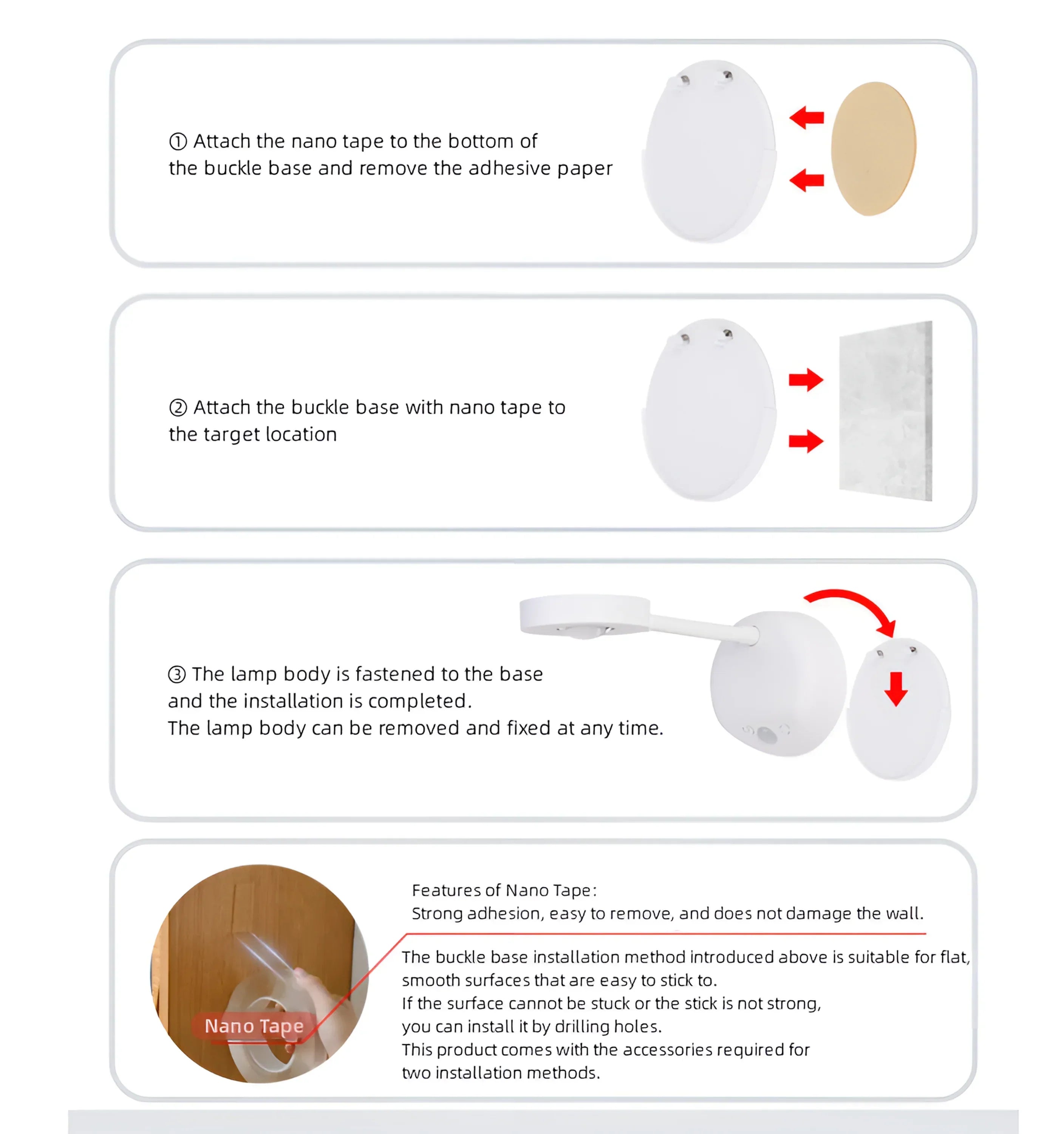 ① Attach the nano tape to the bottom of the buckle base and remove the adhesive paper

② Attach the buckle base with nano tape to the target location

③ The lamp body is fastened to the base and the installation is completed.
The lamp body can be removed and fixed at any time.

Nano Tape

Features of Nano Tape:
Strong adhesion, easy to remove, and does not damage the wall.

The buckle base installation method introduced above is suitable for flat, smooth surfaces that are easy to stick to.
If the surface cannot be stuck or the stick is not strong, you can install it by drilling holes.
This product comes with the accessories required for two installation methods.