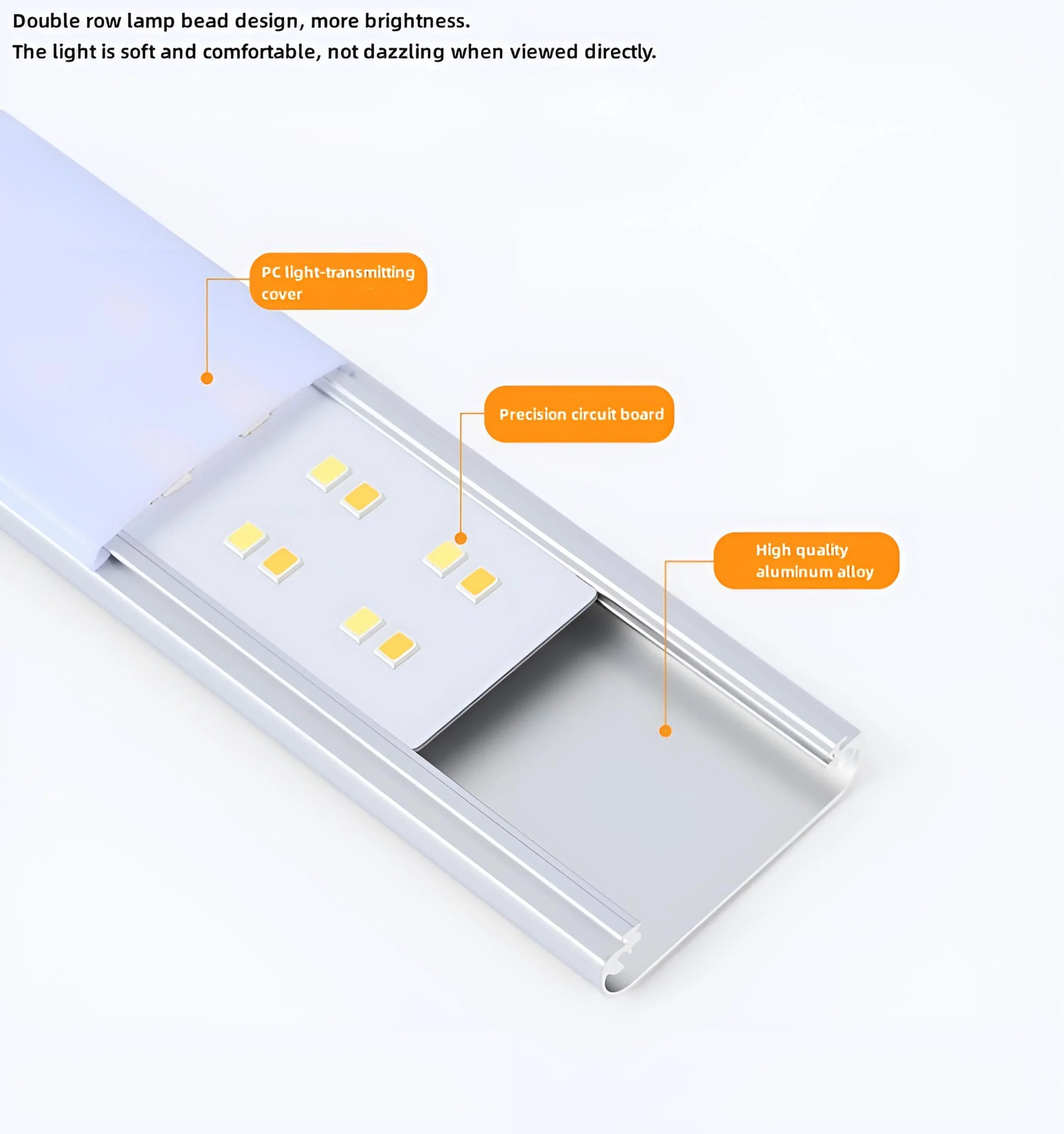 Double row lamp bead design, more brightness.
The light is soft and comfortable, not dazzling when viewed directly.

PC light-transmitting cover

Precision circuit board

High quality aluminum alloy