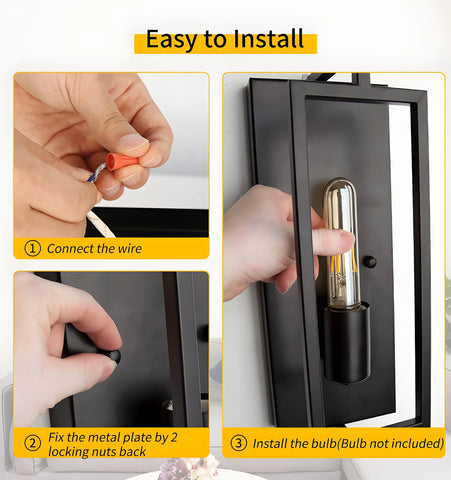 Easy to Install

① Connect the wire

② Fix the metal plate by 2 locking nuts back

③ Install the bulb(Bulb not included)