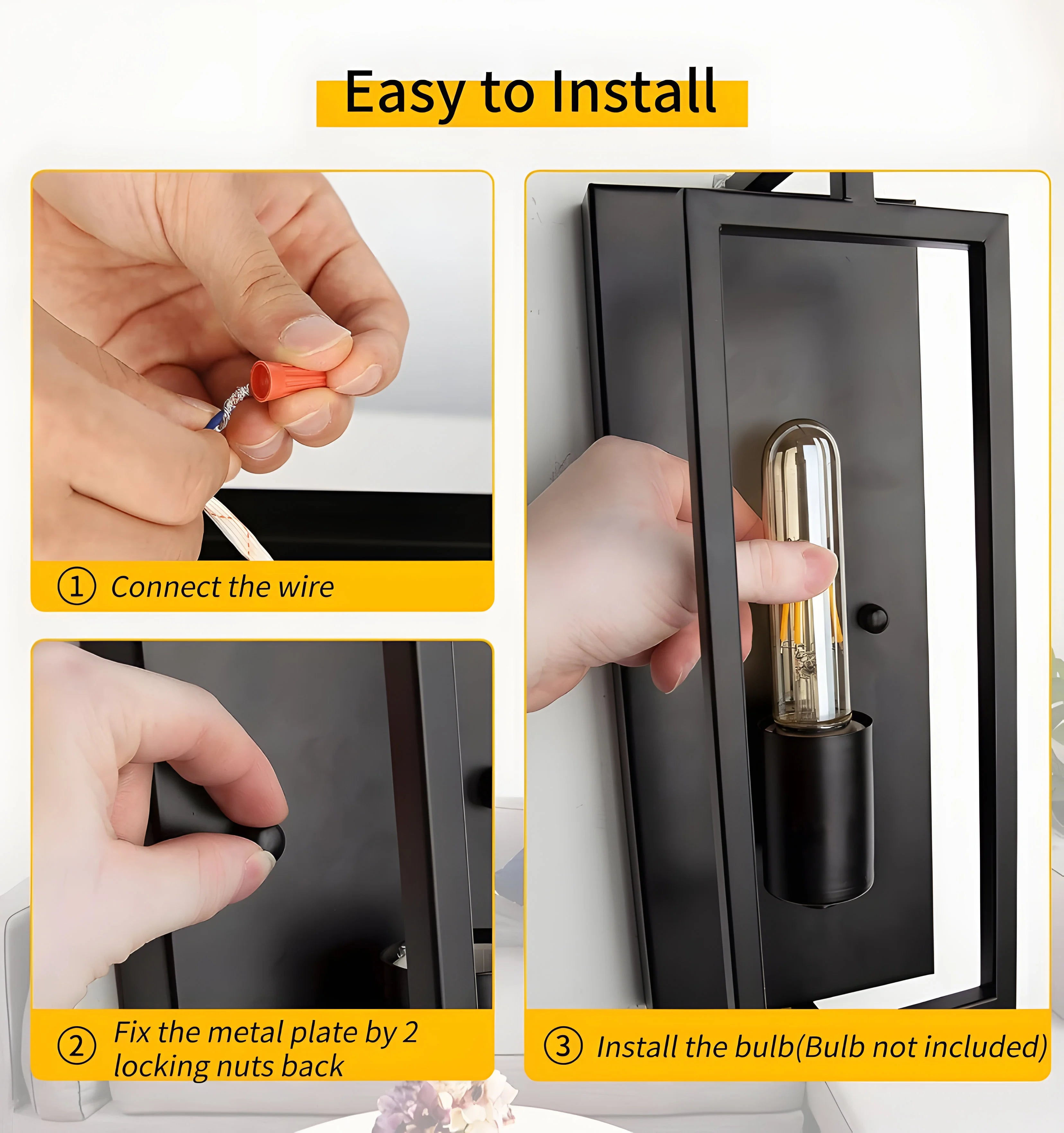 Easy to Install

① Connect the wire

② Fix the metal plate by 2 locking nuts back

③ Install the bulb(Bulb not included)