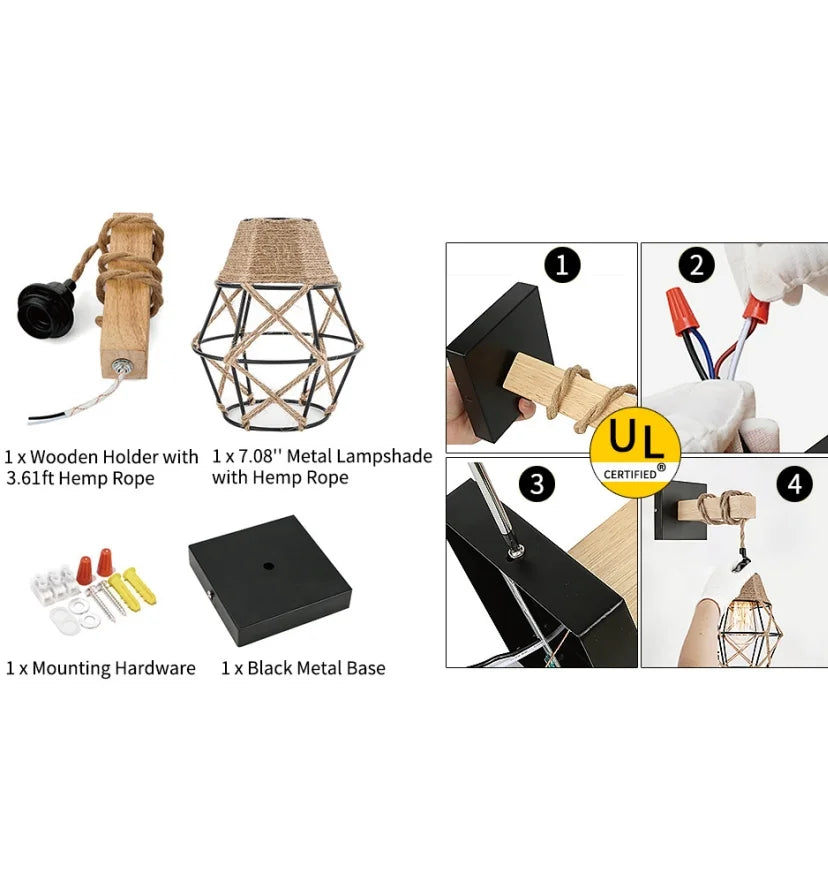 1 x Wooden Holder with 3.61ft Hemp Rope

1 x 7.08'' Metal Lampshade with Hemp Rope

1 x Mounting Hardware

1 x Black Metal Base

1

2

UL CERTIFIED®

3

4